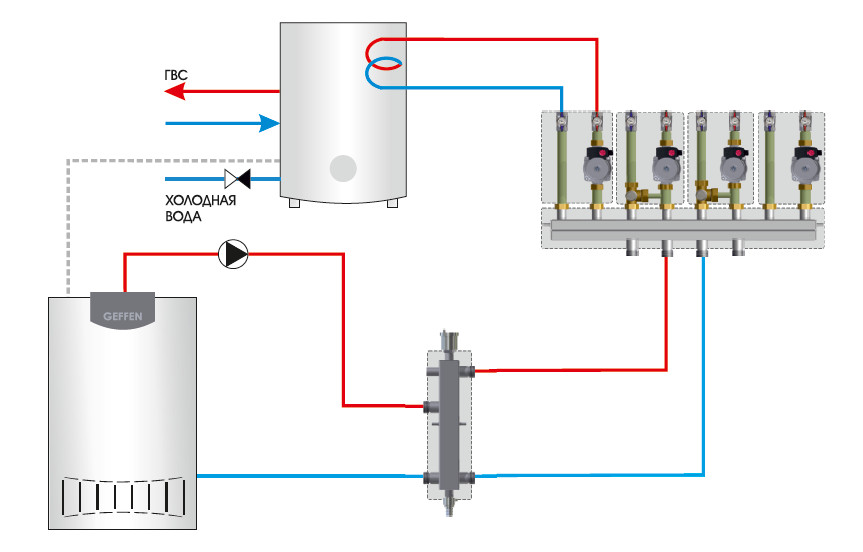 ГВС

ХОЛОДНАЯ ВОДА

GEFFEN